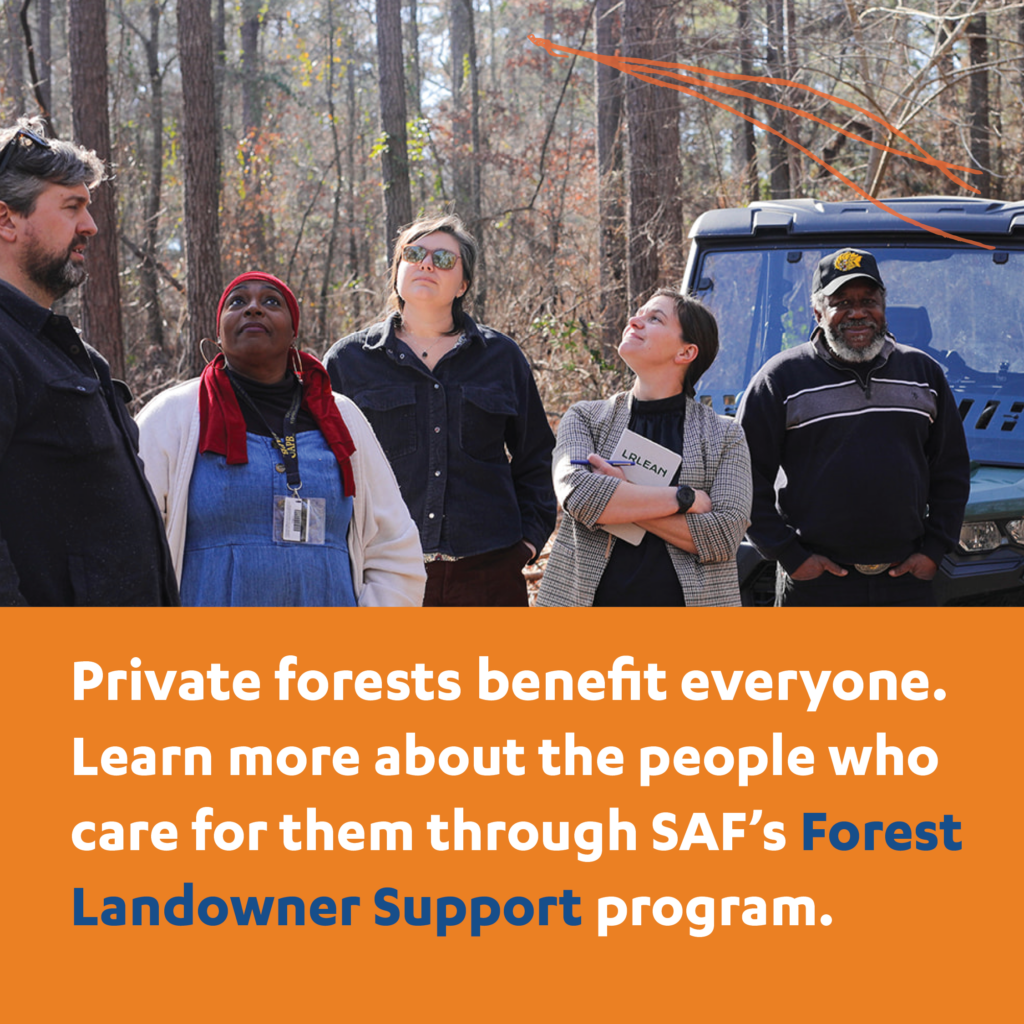 Private forests benefit everyone. Learn more about the people who care for them through SAF's Forest Landowner Support program.