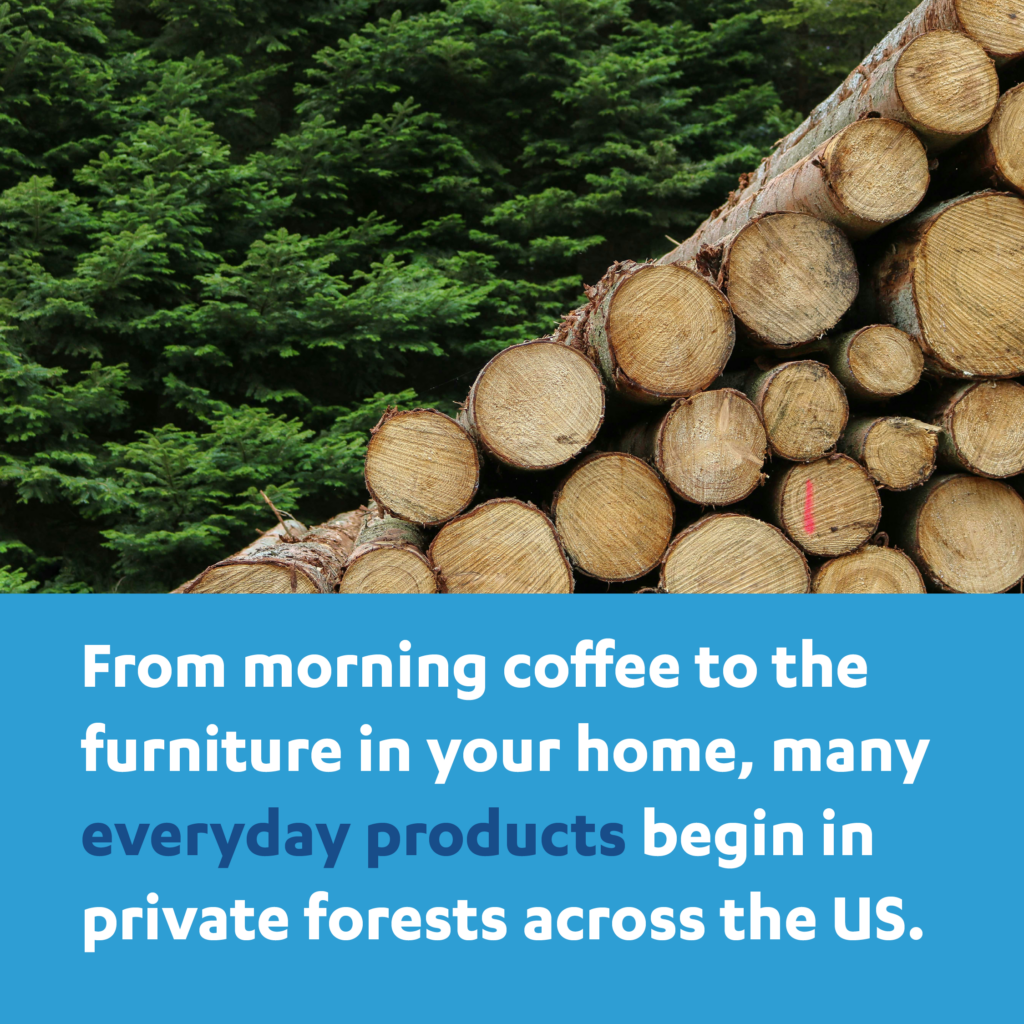 From morning coffee to the furniture in your home, many everyday products begin in private forests across the US.